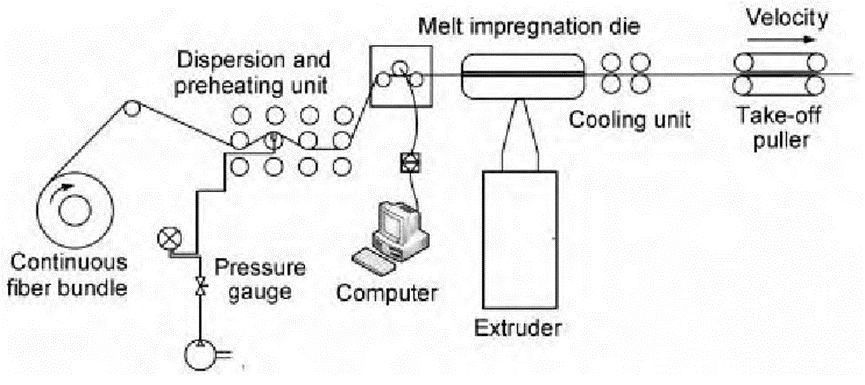 Melt impregnation die

Velocity

Dispersion and preheating unit

Cooling unit

Take-off puller

Continuous fiber bundle

Pressure gauge

Computer

Extruder